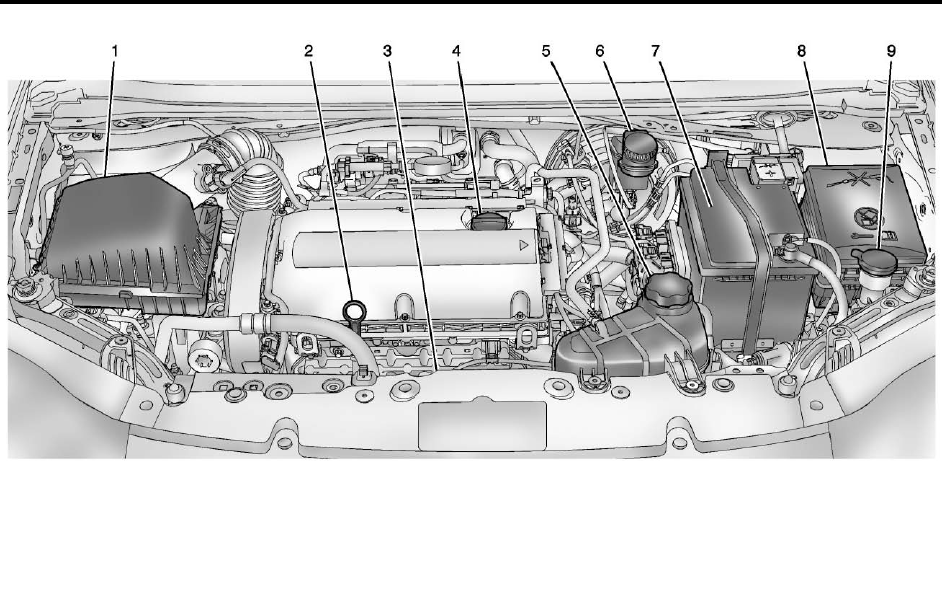 1 2 3 4 5 6 7 8 9