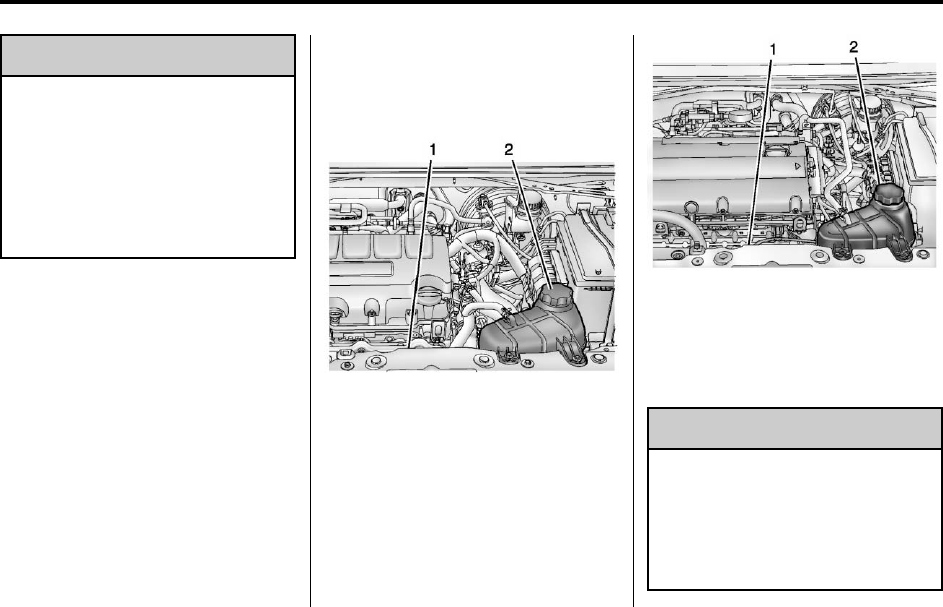 1
2

1
2