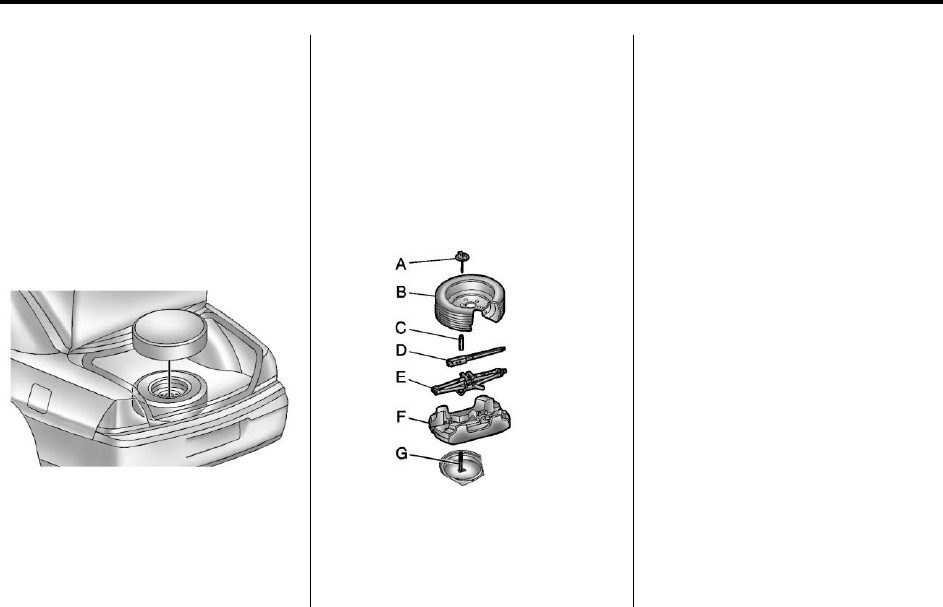 A
B
C
D
E
F
G