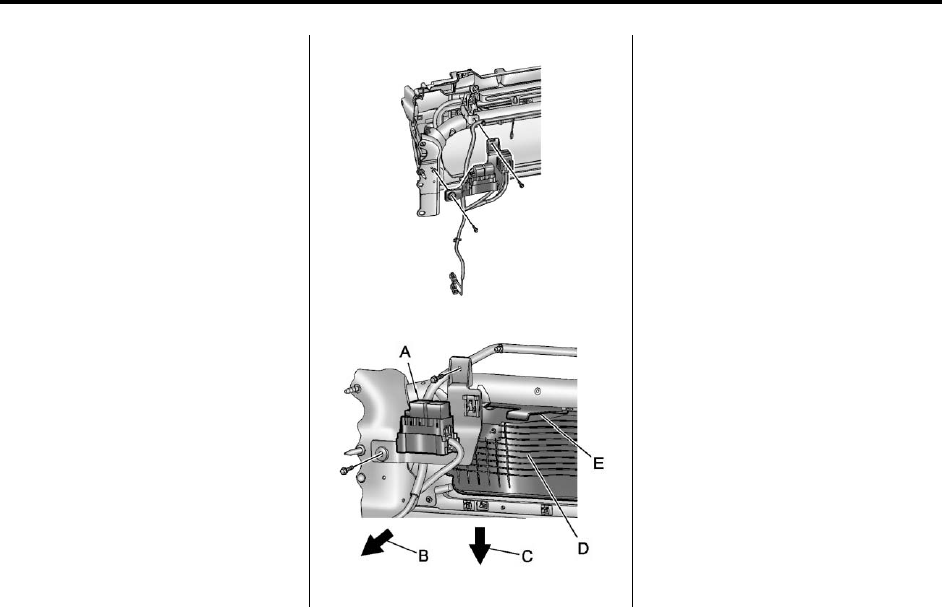 A
E
D
B
C