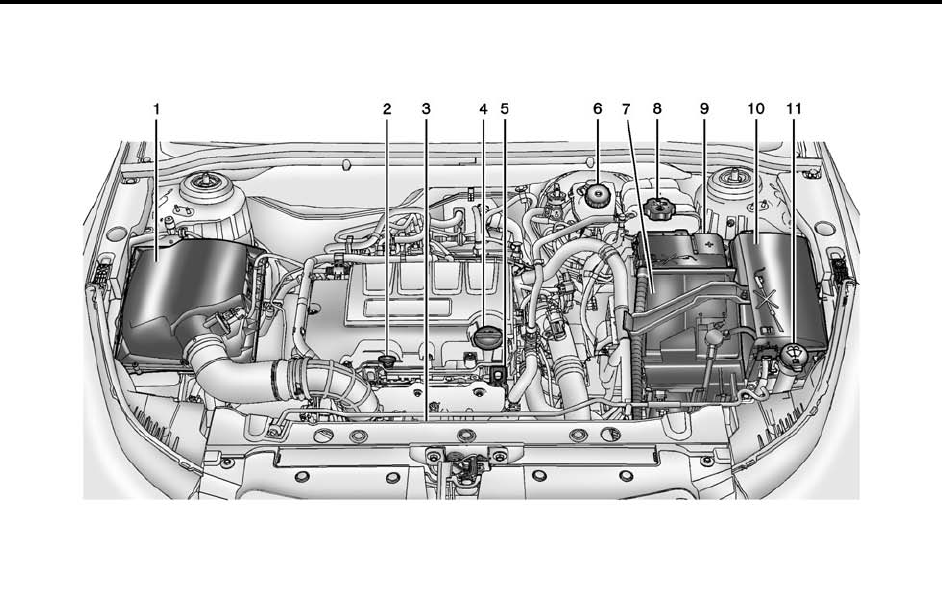 1 2 3 4 5 6 7 8 9 10 11