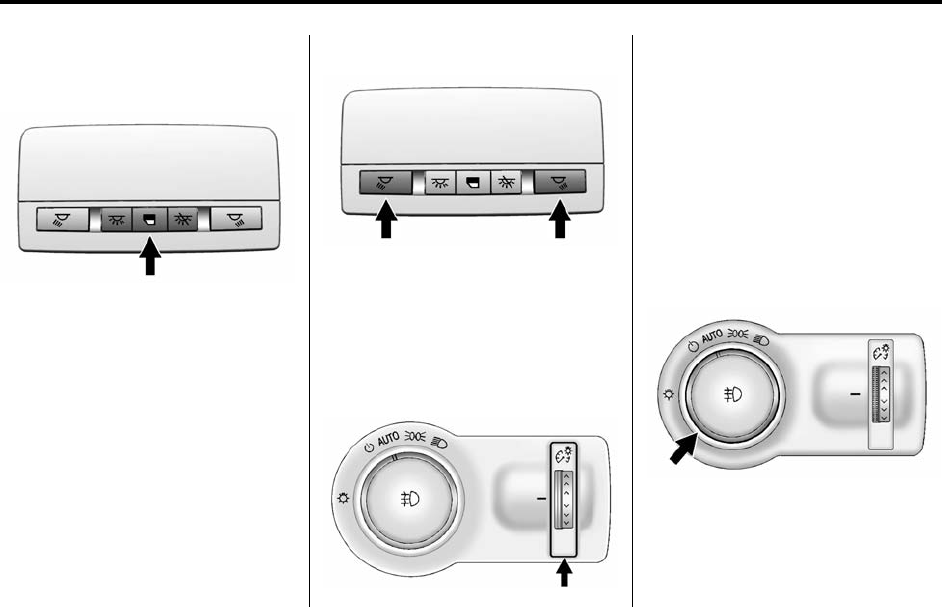 AUTO

AUTO