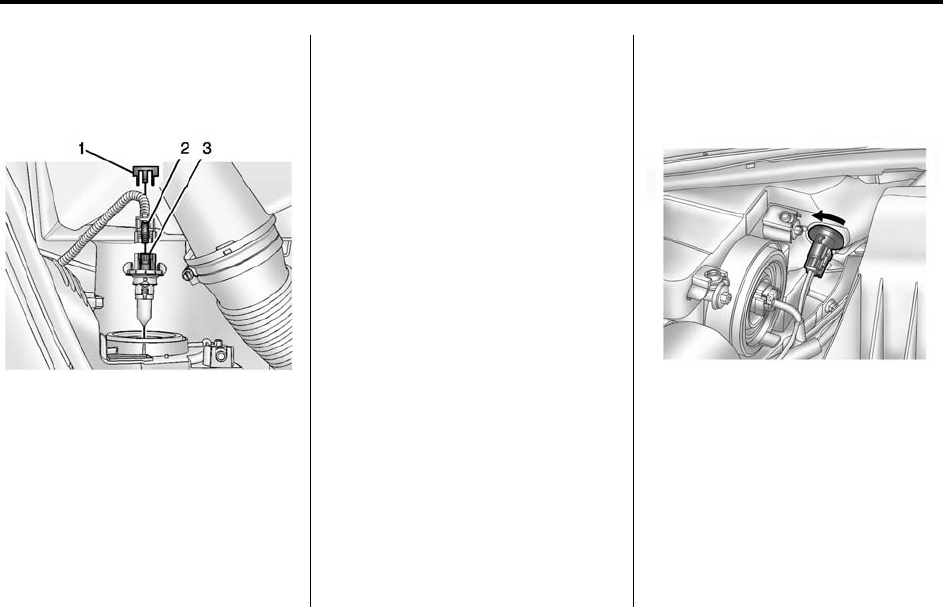 1
2
3