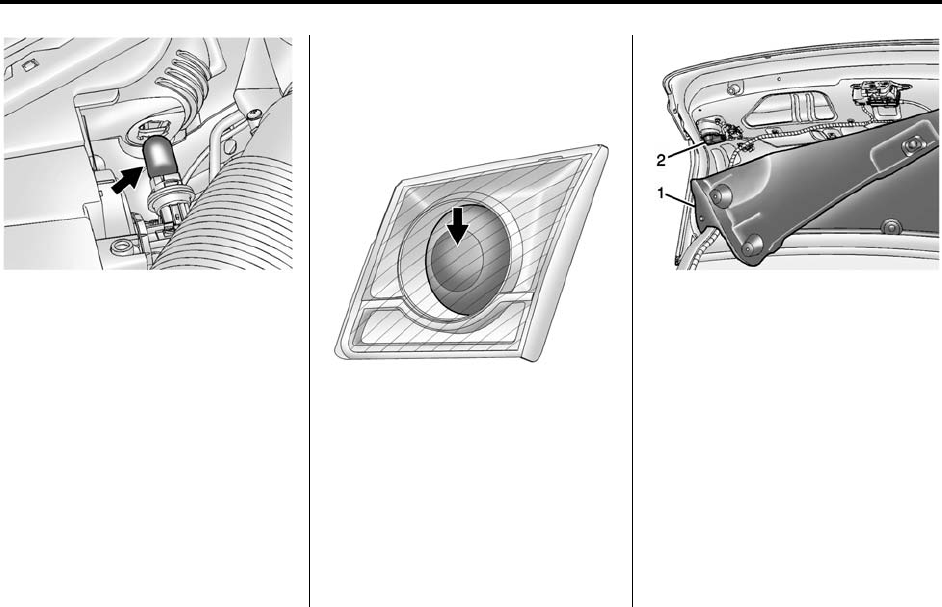 2
1