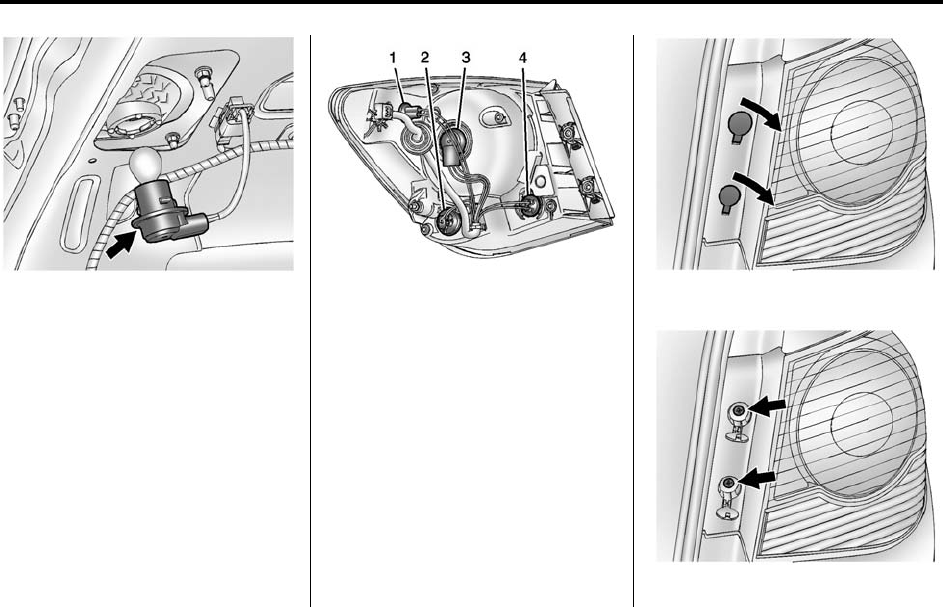 1 2 3 4