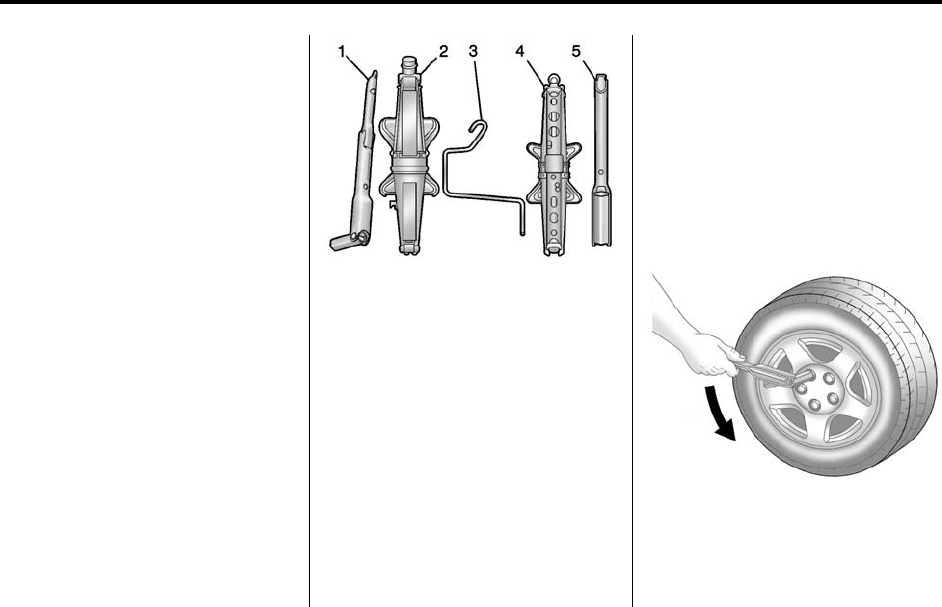 1
2
3
4
5