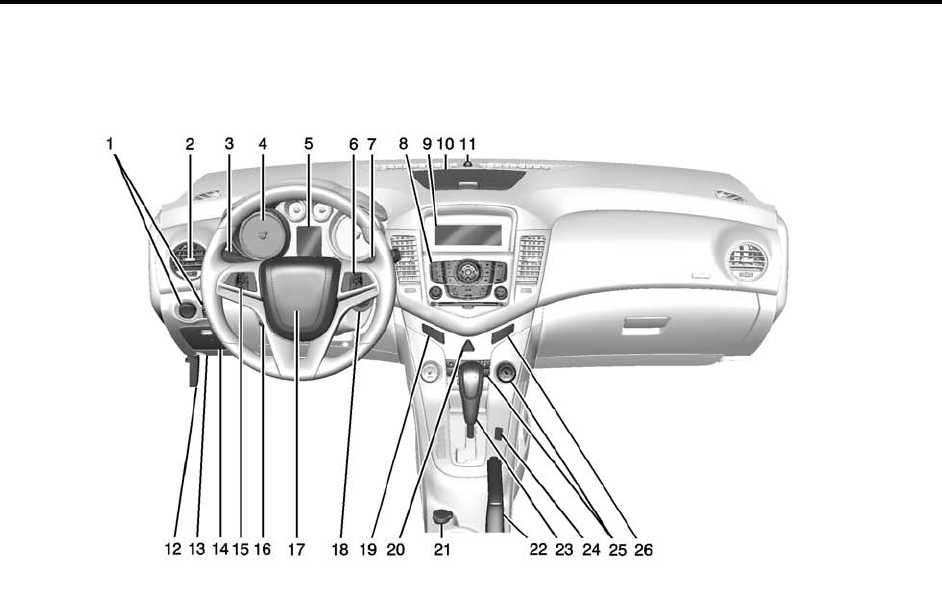 1 2 3 4 5 6 7 8 9 10 11

12 13 14 15 16 17 18 19 20 21 22 23 24 25 26