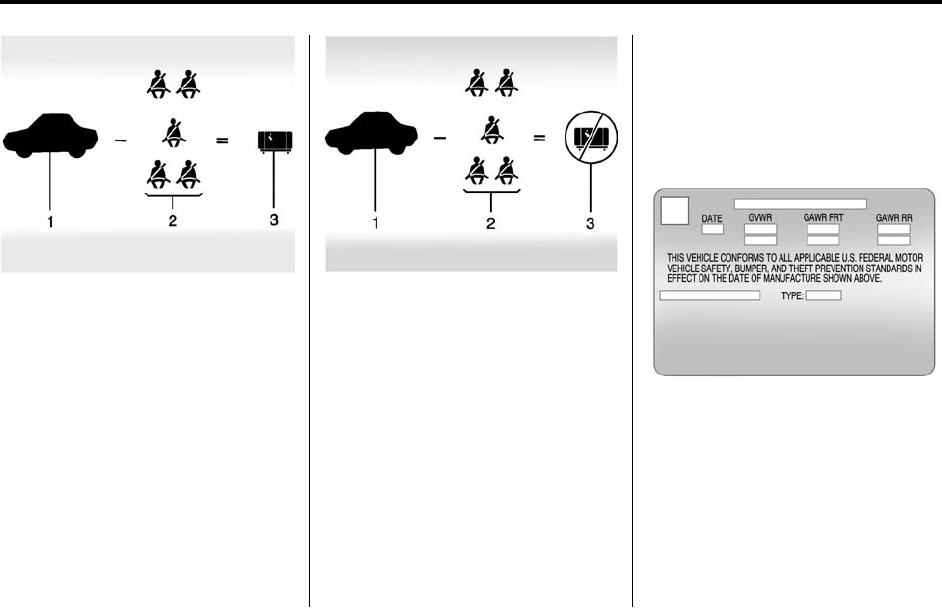 1
2
3

1
2
3

DATE GVWR GAWR FRT GAWR RR

THIS VEHICLE CONFORMS TO ALL APPLICABLE U.S. FEDERAL MOTOR VEHICLE SAFETY, BUMPER, AND THEFT PREVENTION STANDARDS IN EFFECT ON THE DATE OF MANUFACTURE SHOWN ABOVE.

TYPE: