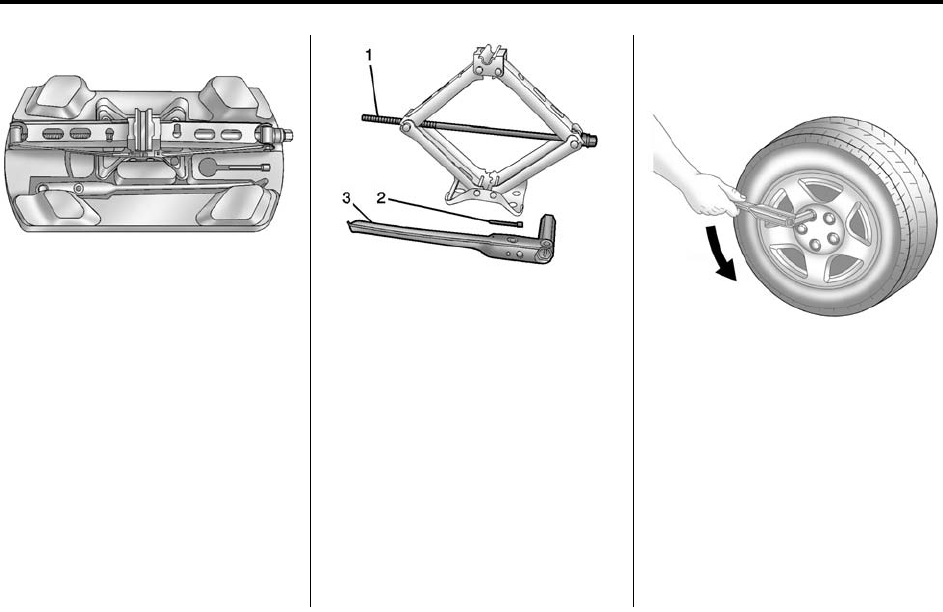 1

3

2