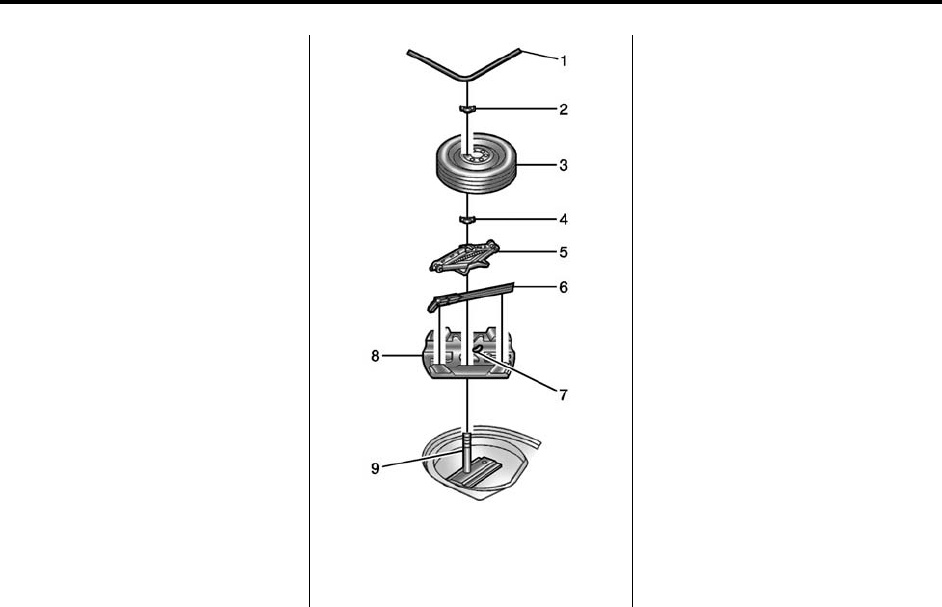 1
2
3
4
5
6
8
7
9