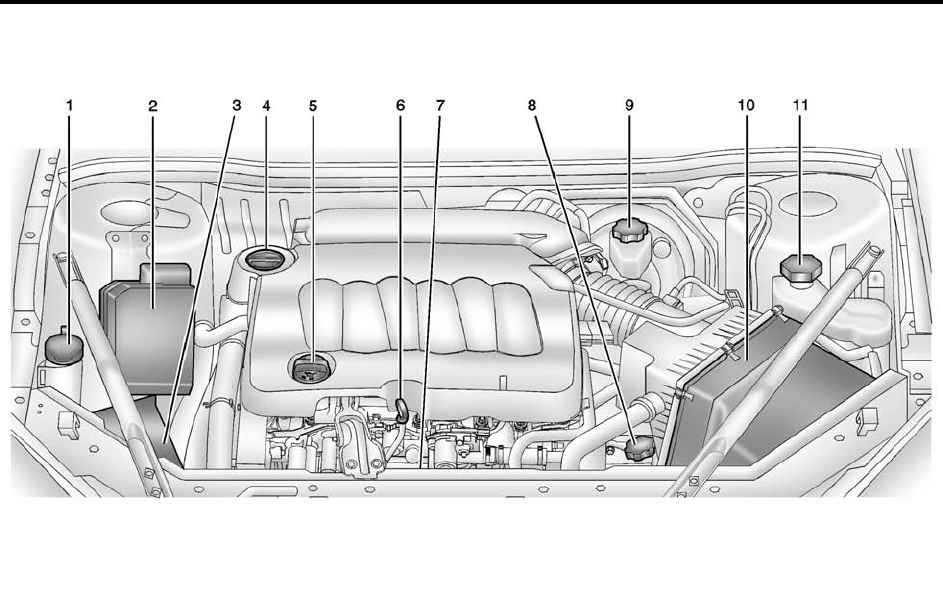 1 2 3 4 5 6 7 8 9 10 11