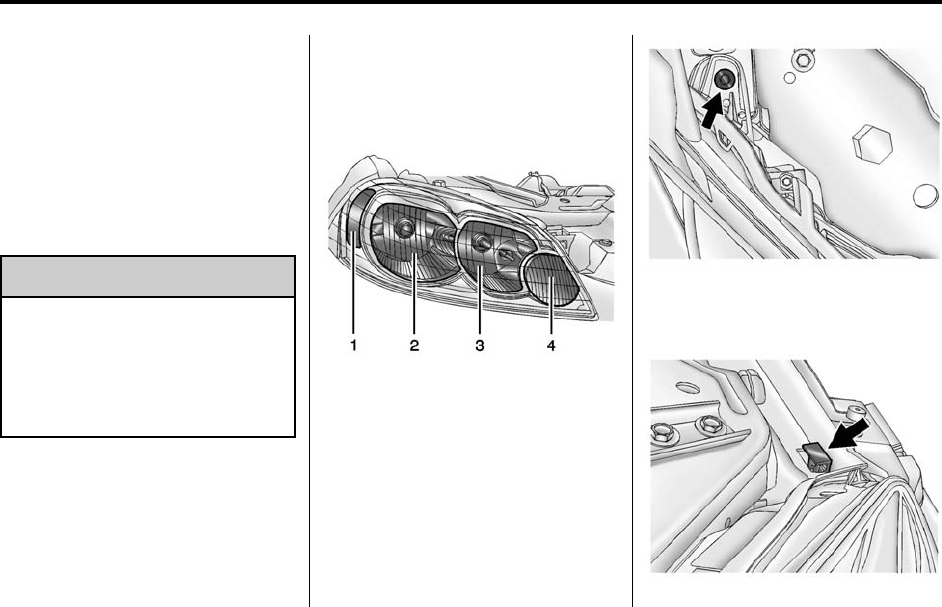 1
2
3
4