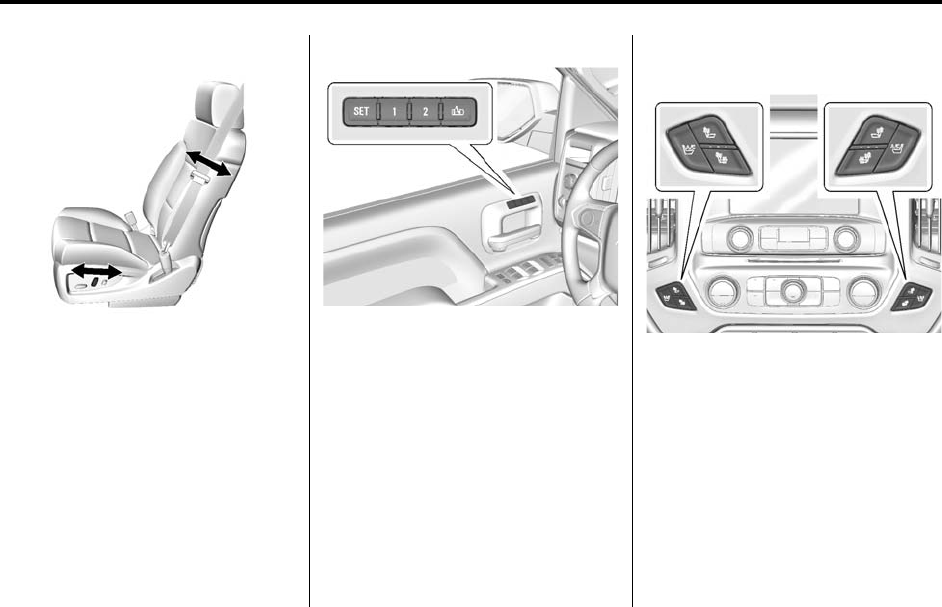 SET 1 2