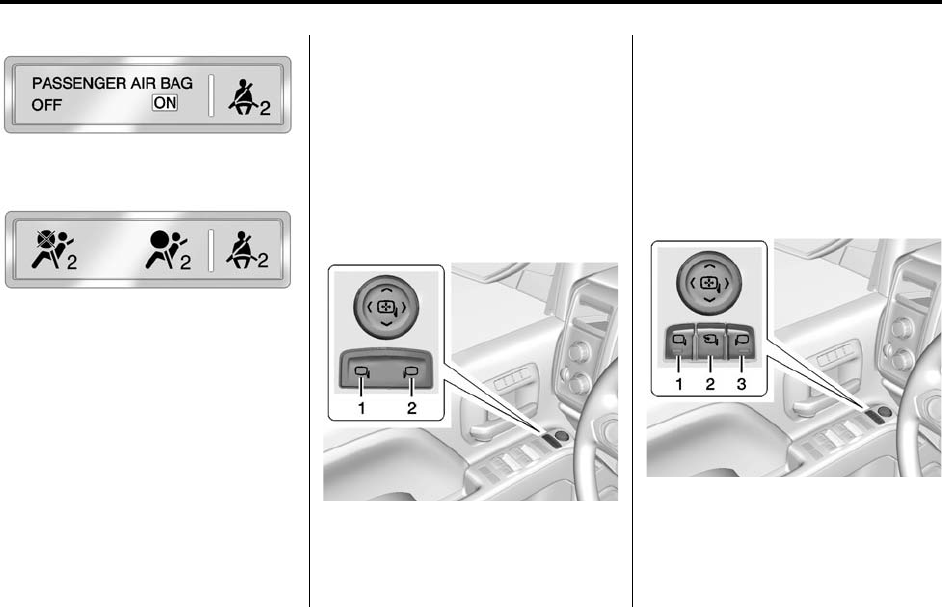 PASSENGER AIR BAG
OFF ON

2

2

2

2

1 2

1 2 3