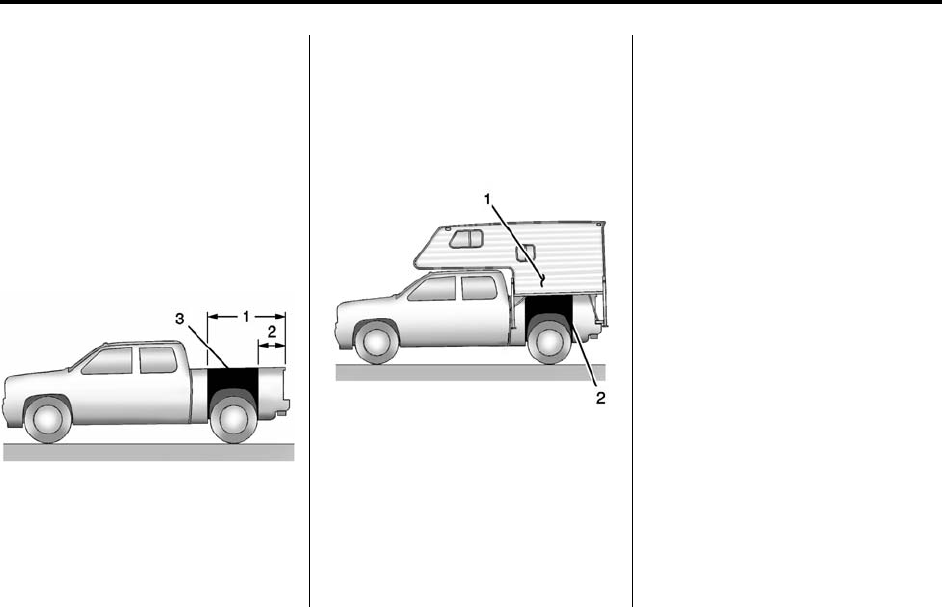 3
1
2

1
2