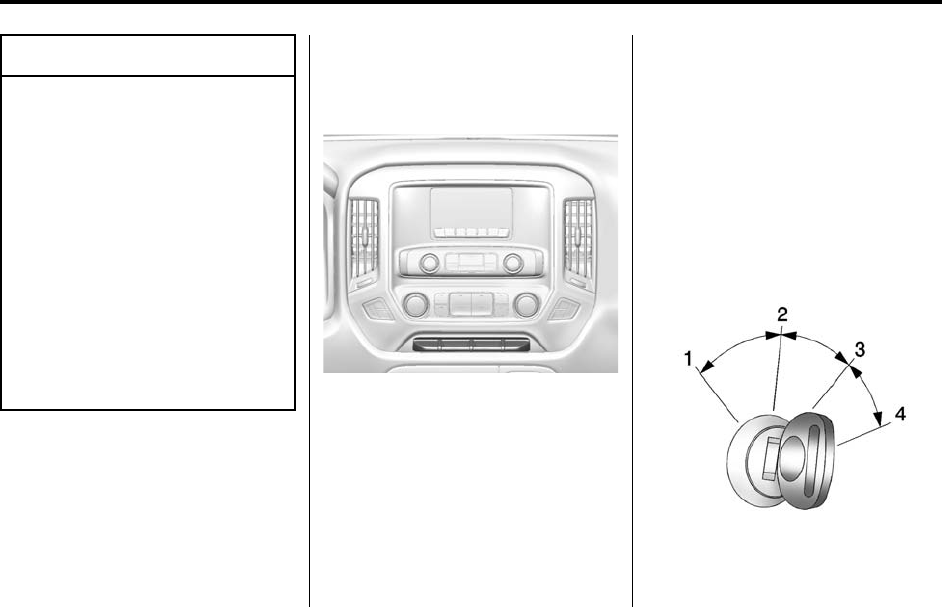 1
2
3
4