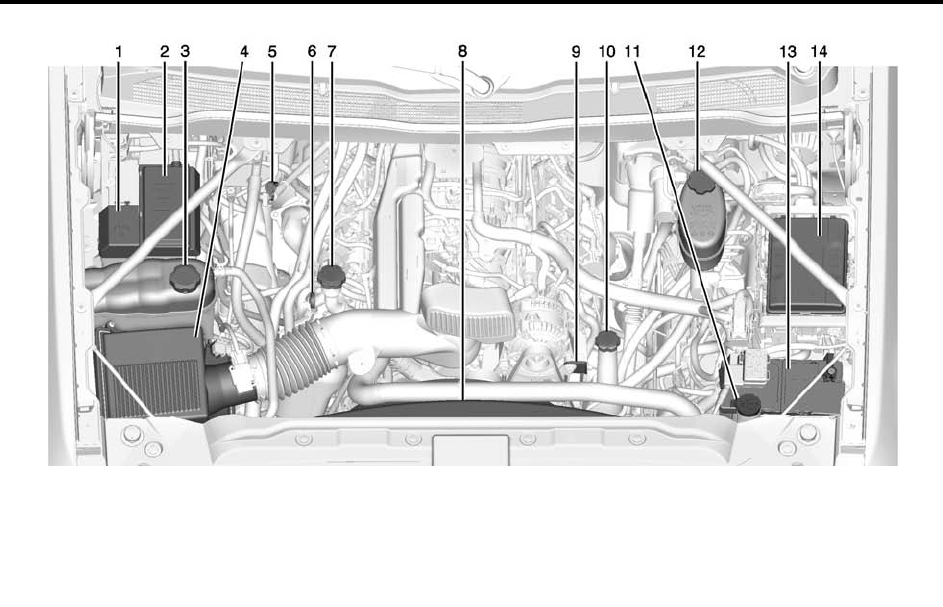 1 2 3 4 5 6 7 8 9 10 11 12 13 14