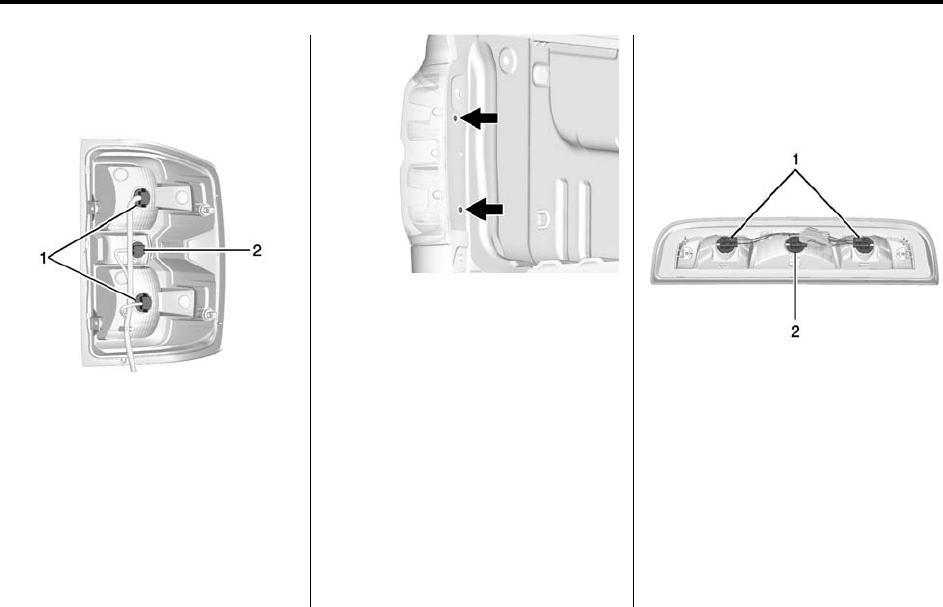 1
2

1
2