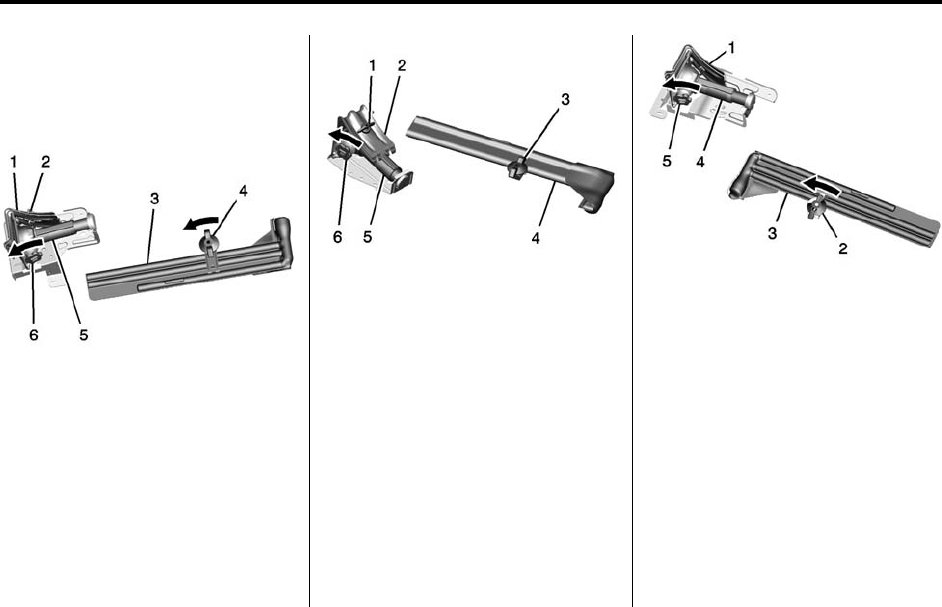 1
2
3
4
6
5

1
2
3
6
5
4

1
5
4
3
2