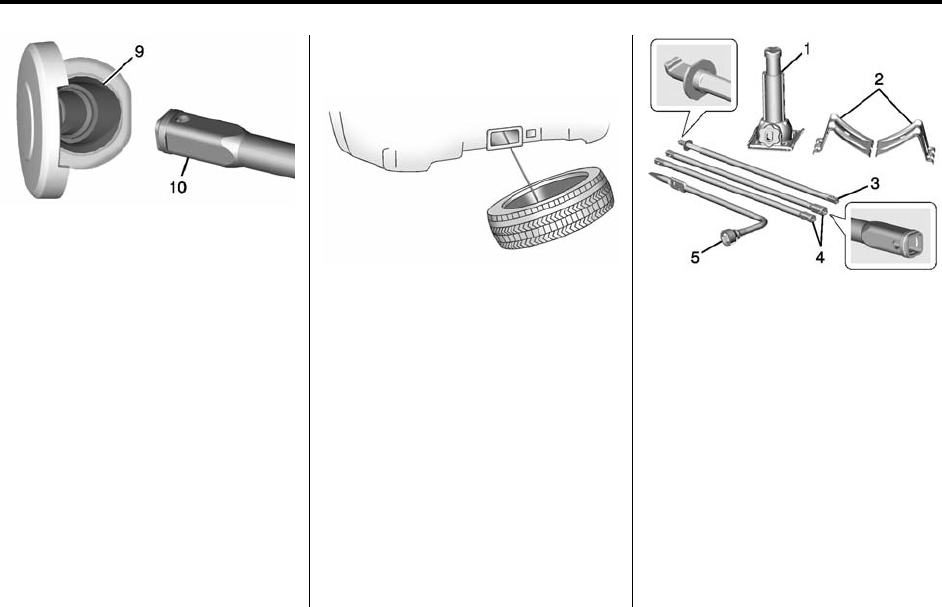 9

10

1

2

3

4

5