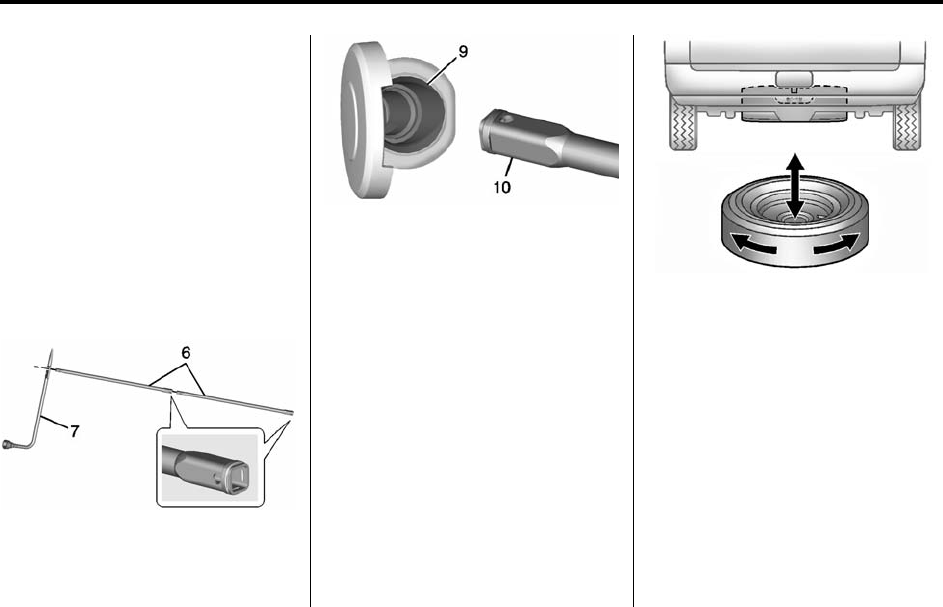 6

7

9

10