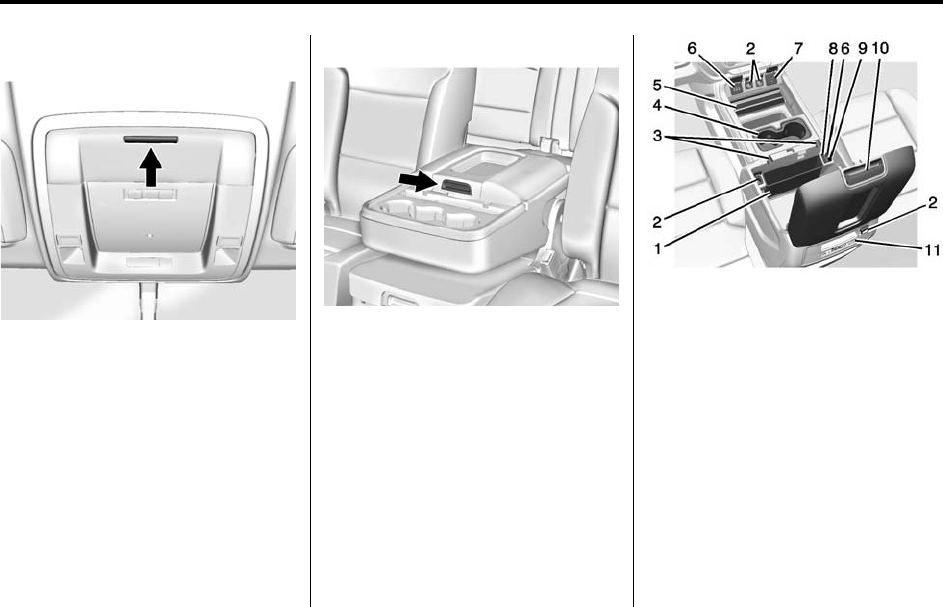 6 2 7 8 6 9 10
5
4
3
2
1
2
11