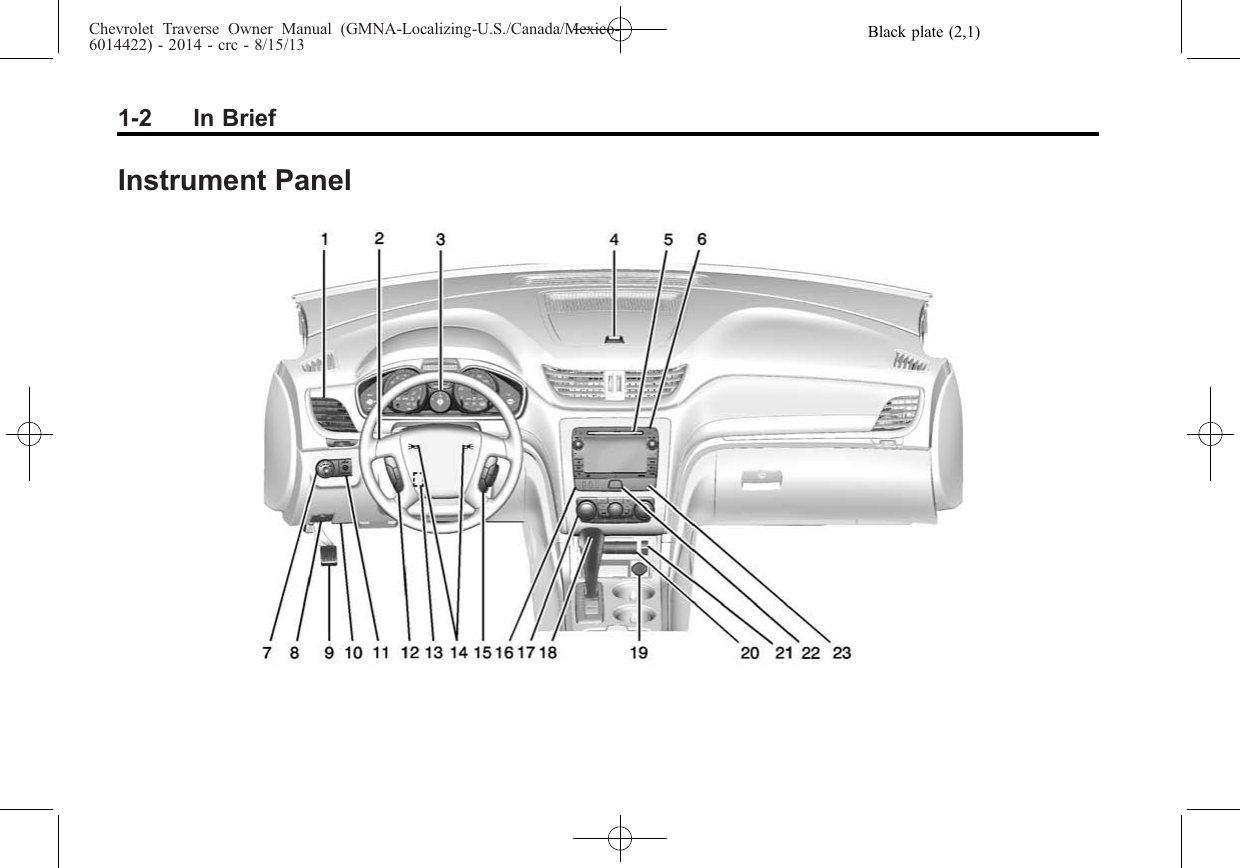 Chevrolet Traverse Owner Manual (GMNA-Localizing-U.S./Canada/Mexico-6014422) - 2014 - crc - 8/15/13

Black plate (2,1)

1-2 In Brief

Instrument Panel

1 2 3 4 5 6

7 8 9 10 11 12 13 14 15 16 17 18 19 20 21 22 23