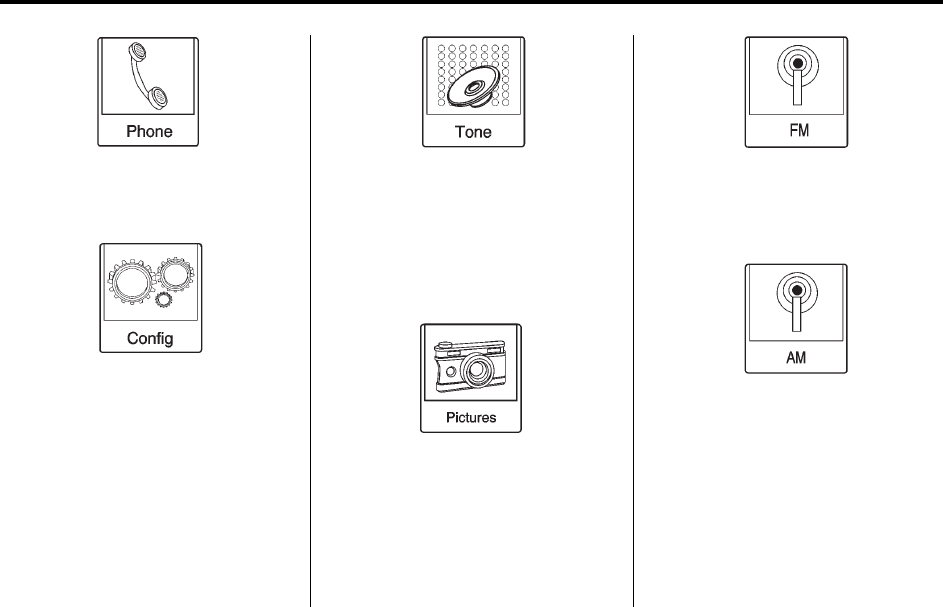 Phone

Config

Tone

Pictures

FM

AM