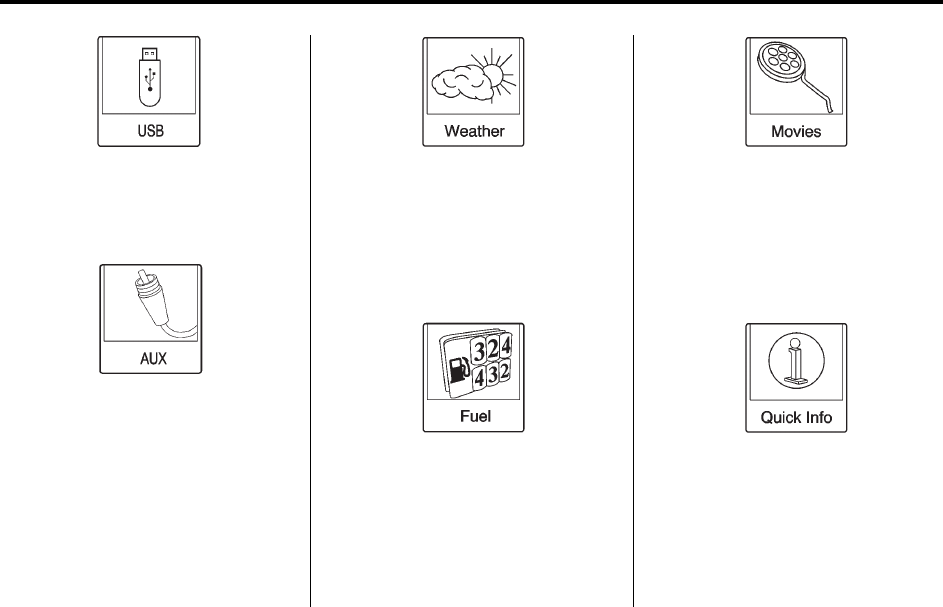 USB

AUX

Weather

324
432

Fuel

Movies

Quick Info