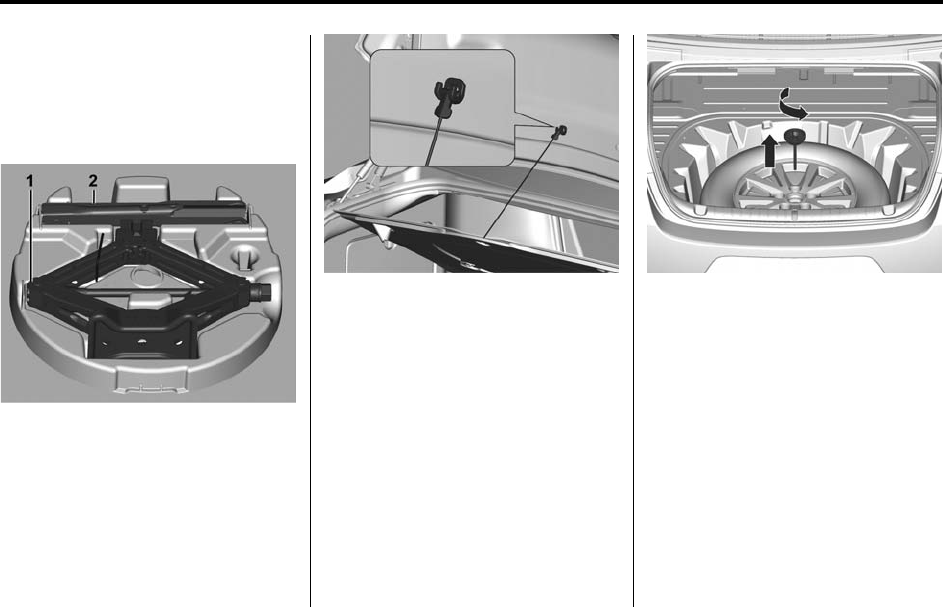 1
2