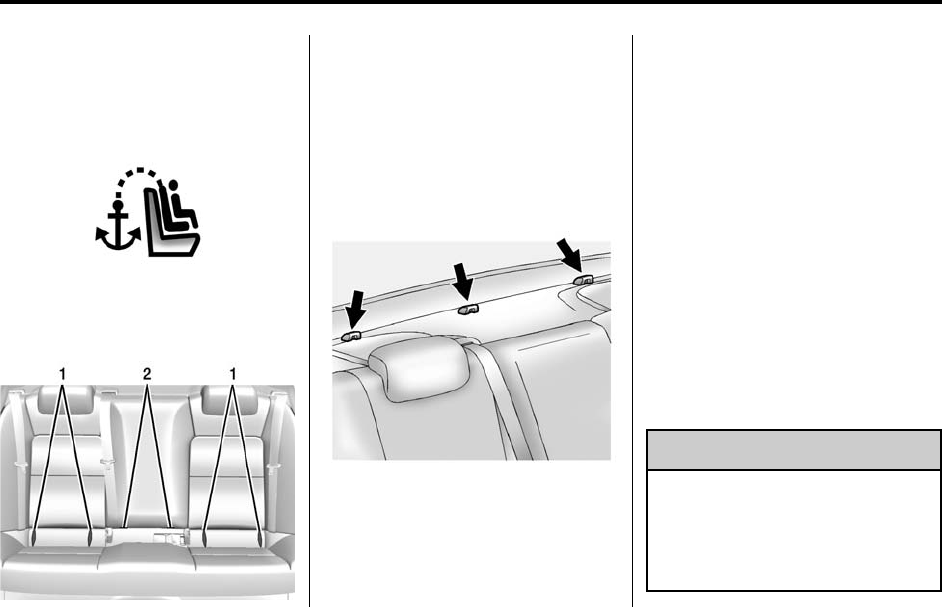 1
2
1