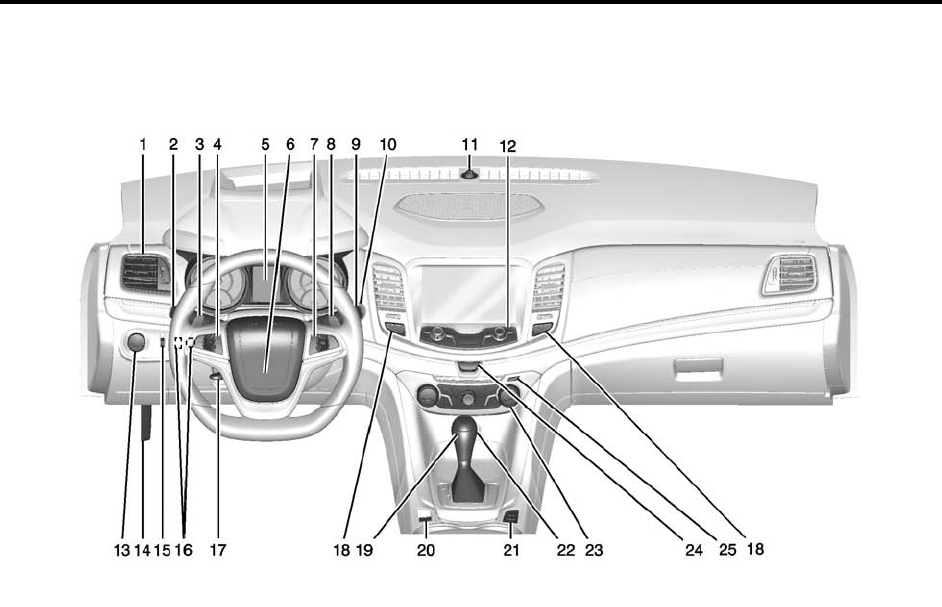 1 2 3 4 5 6 7 8 9 10 11 12

13 14 15 16 17 18 19 20 21 22 23 24 25 18