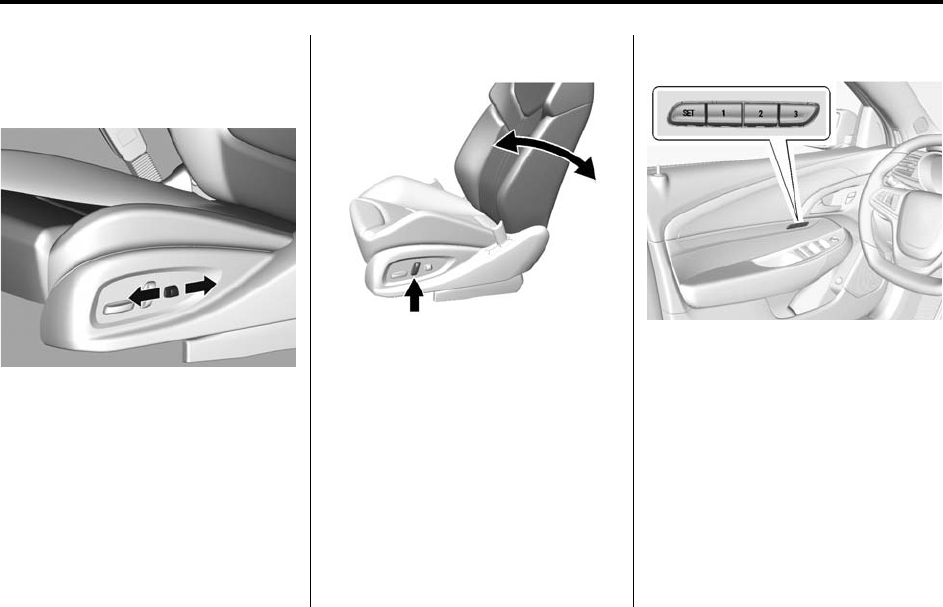 SET
1
2
3