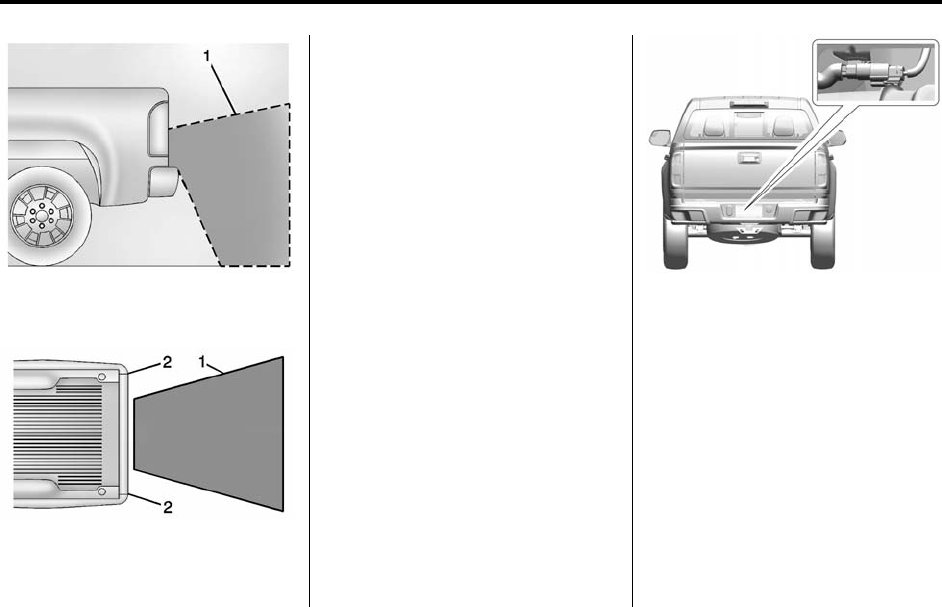 1

2
1
2