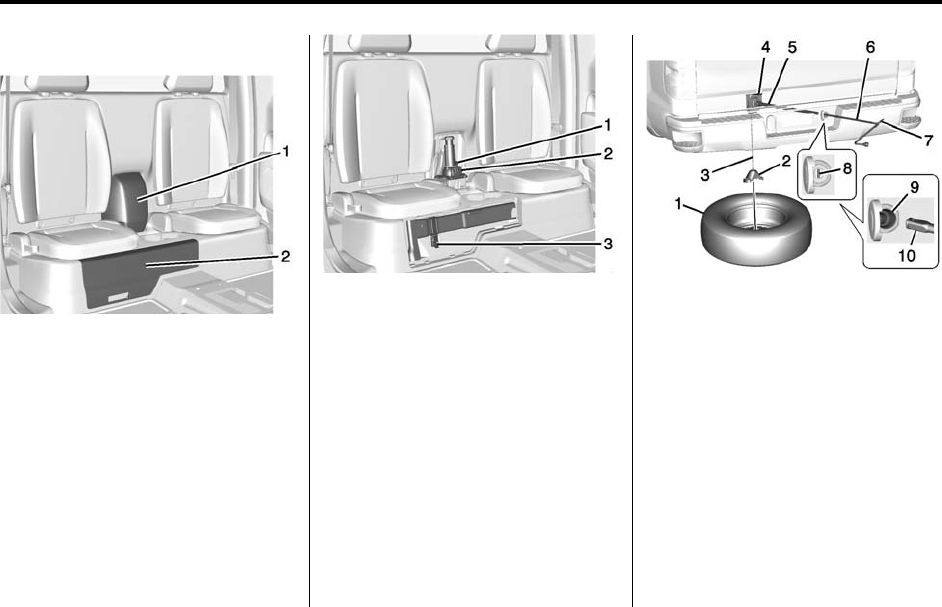 1
2

1
2
3

4
5
6
7
3
2
8
1
9
10