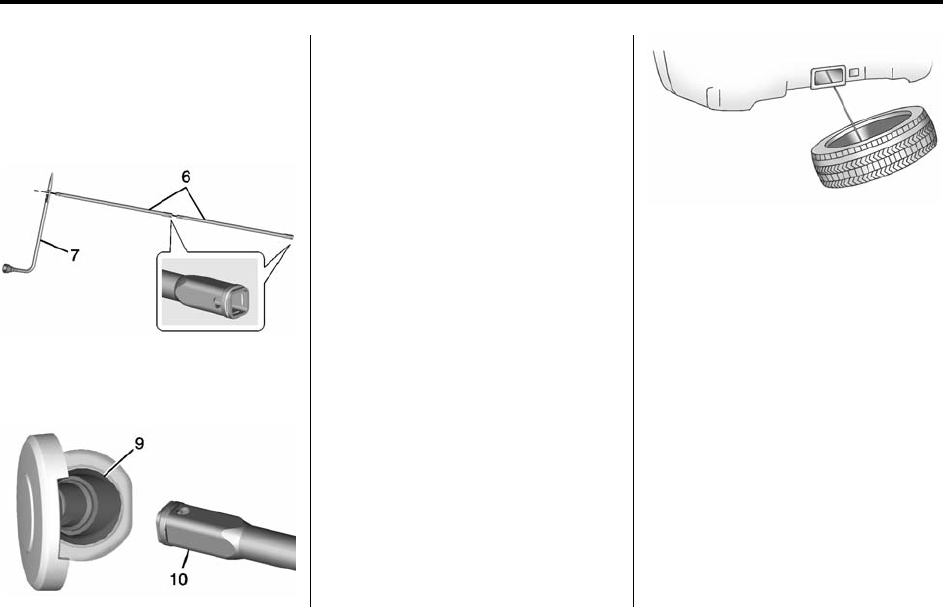 6

7

9

10