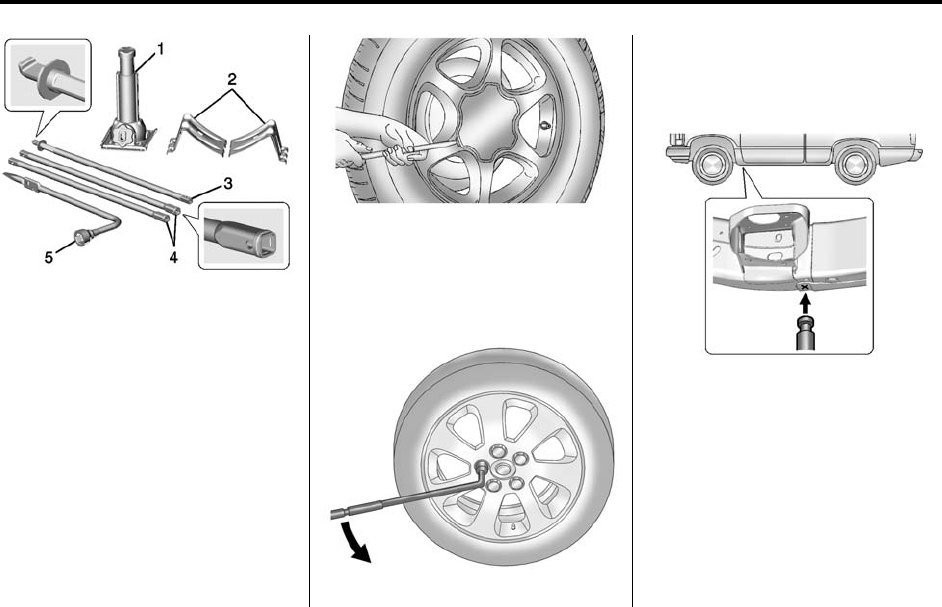 1
2
3
4
5