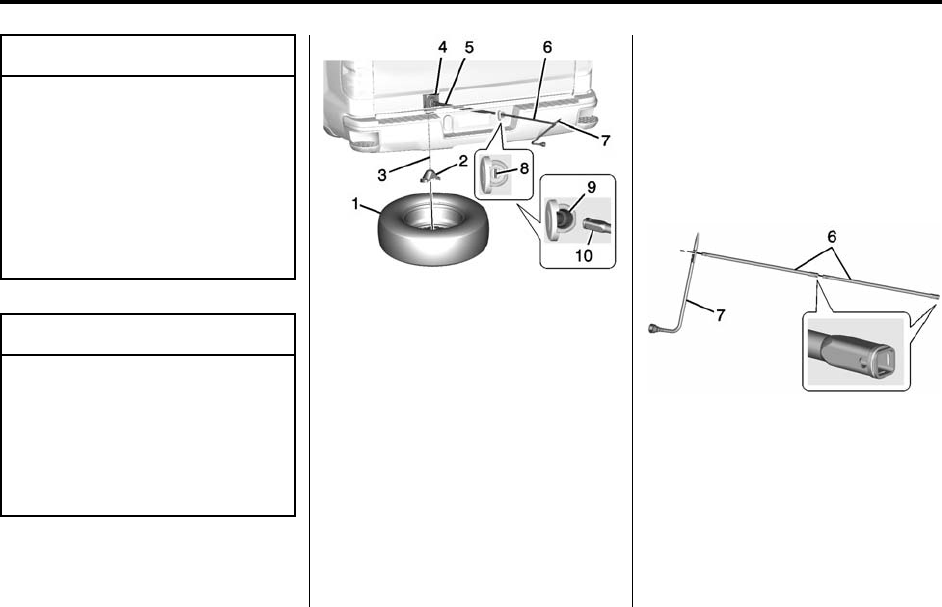 4
5
6
7
3
2
8
1
9
10

6
7