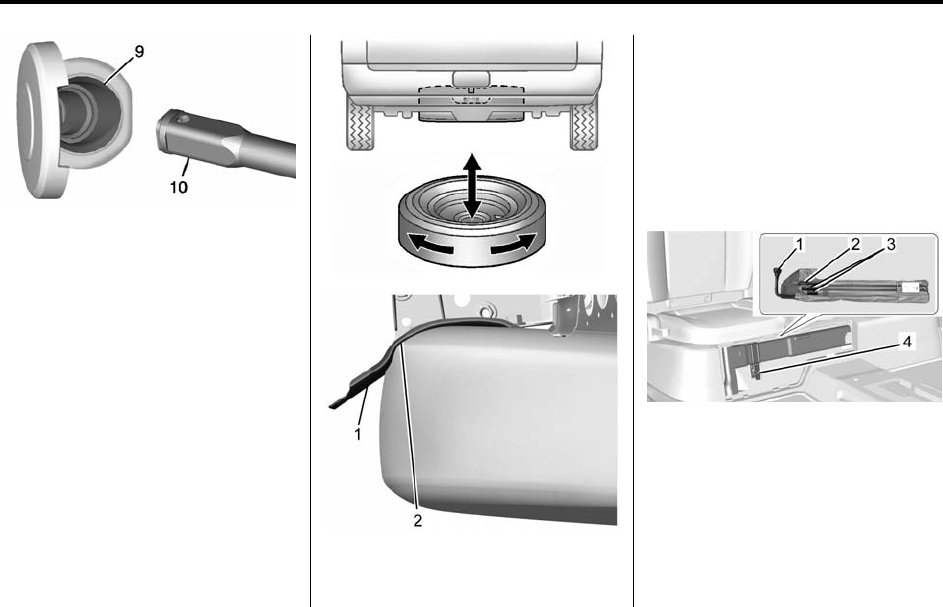 9
10

1
2

1
2
3
4