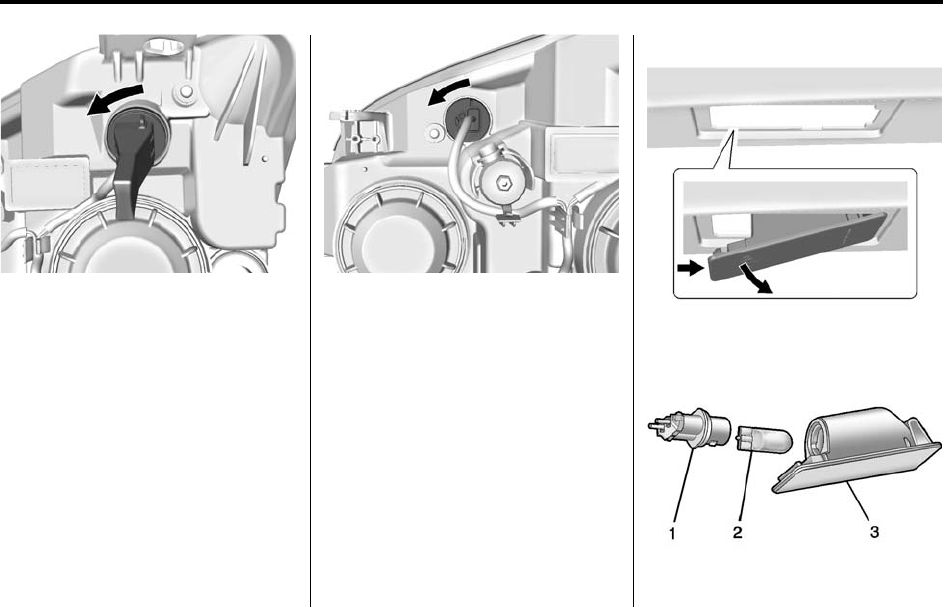 1

2

3