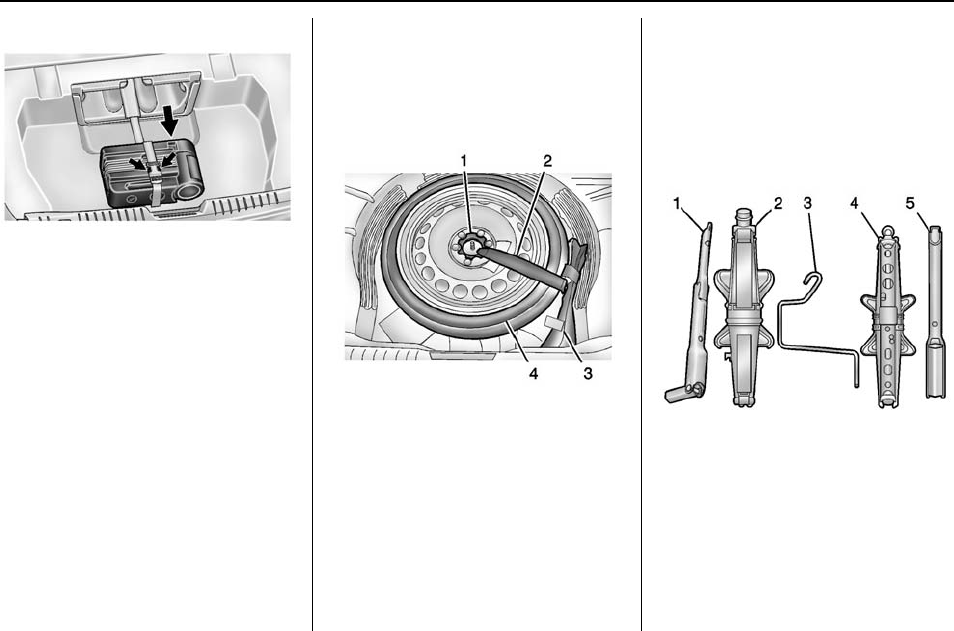 1
2
4
3

1
2
3
4
5