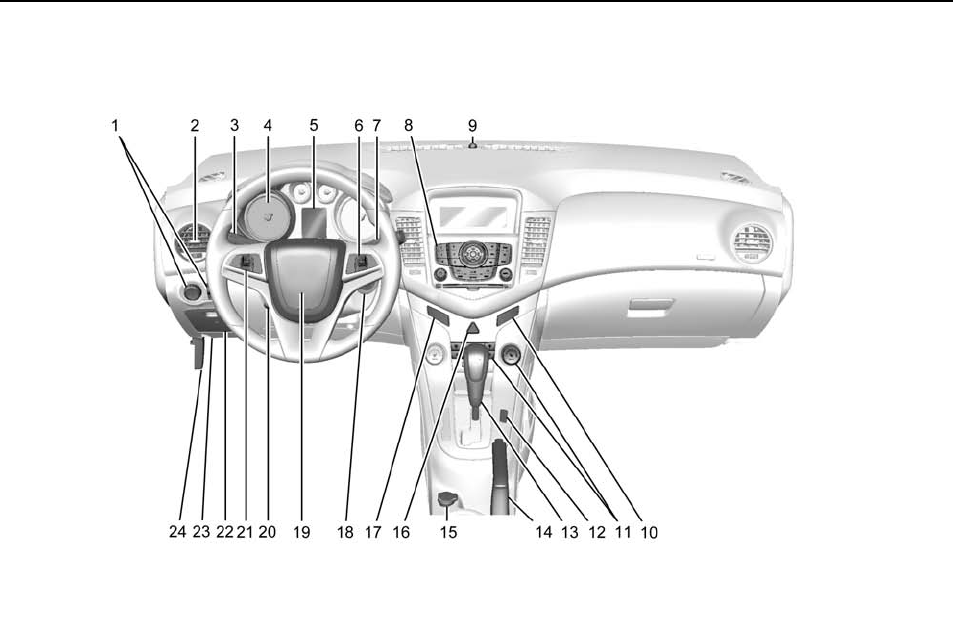 1 2 3 4 5 6 7 8 9

24 23 22 21 20 19 18 17 16 15 14 13 12 11 10