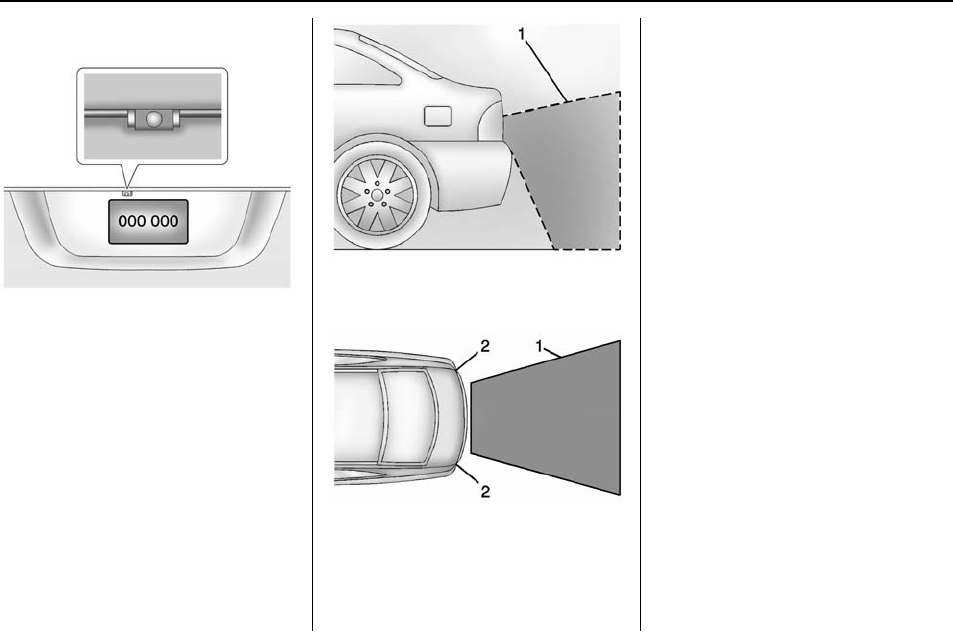 000 000

1

2

1

2