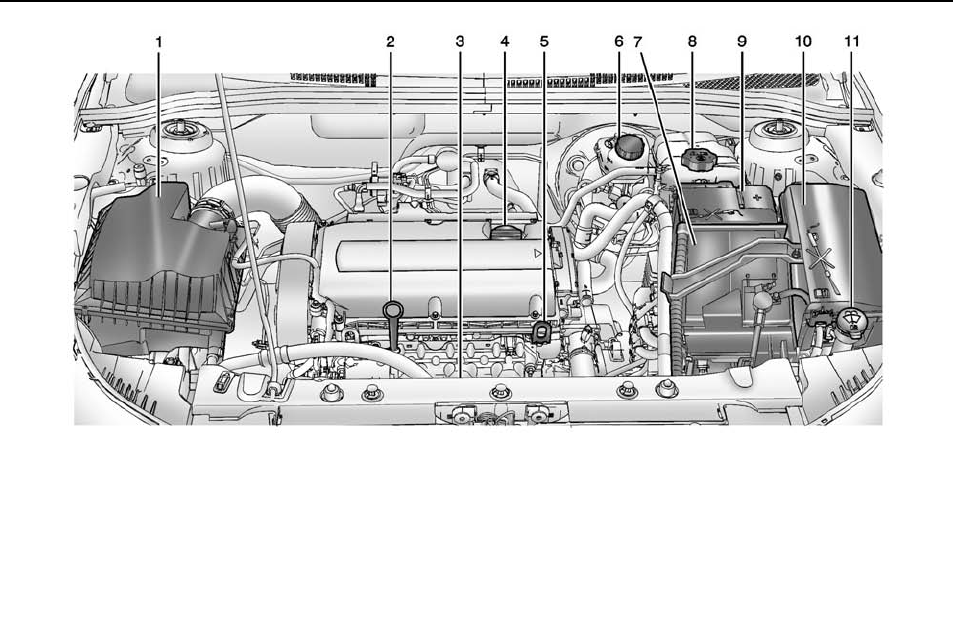 1 2 3 4 5 6 7 8 9 10 11