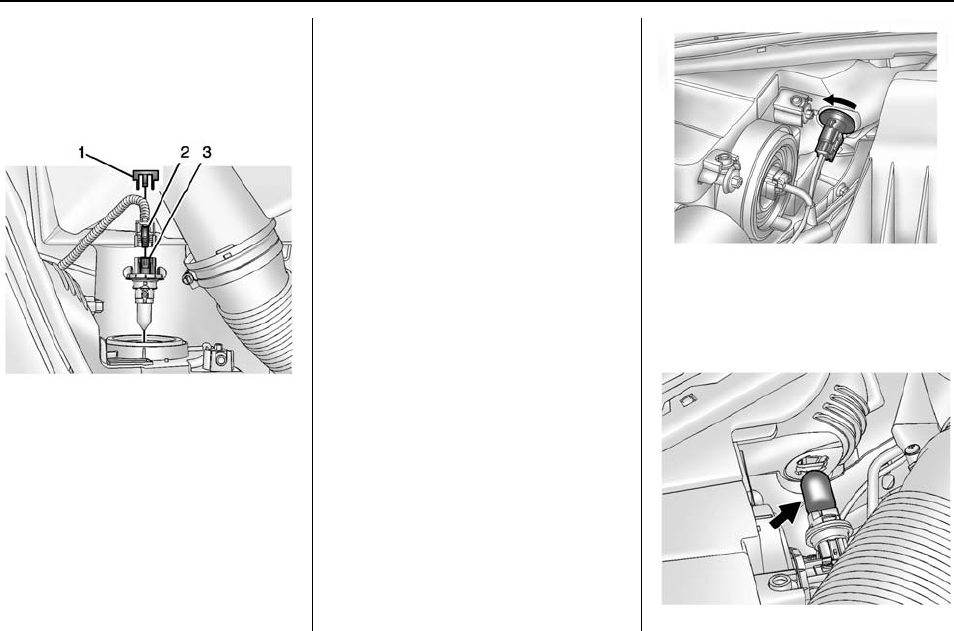 1
2
3