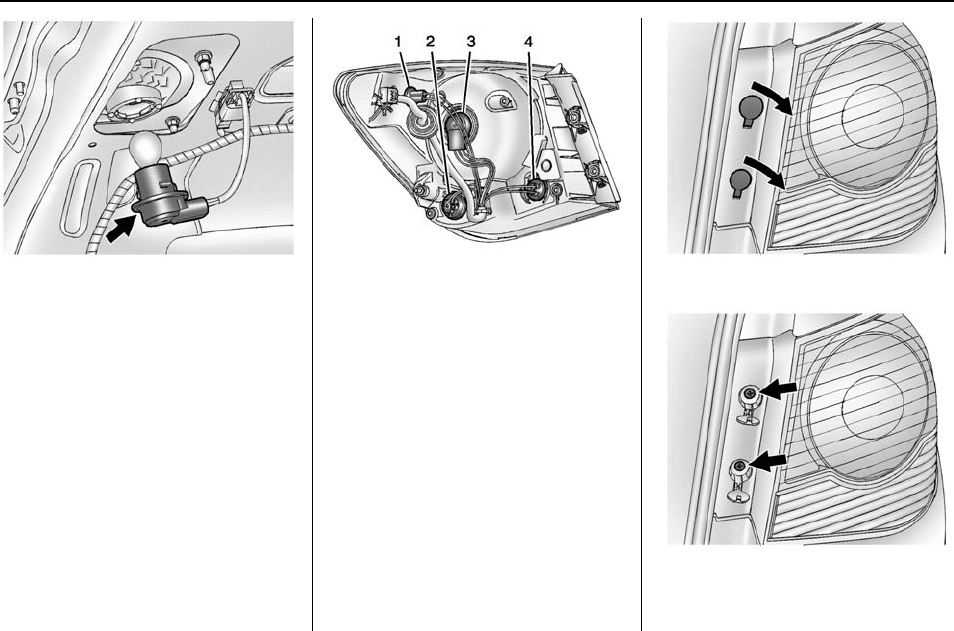 1 2 3 4