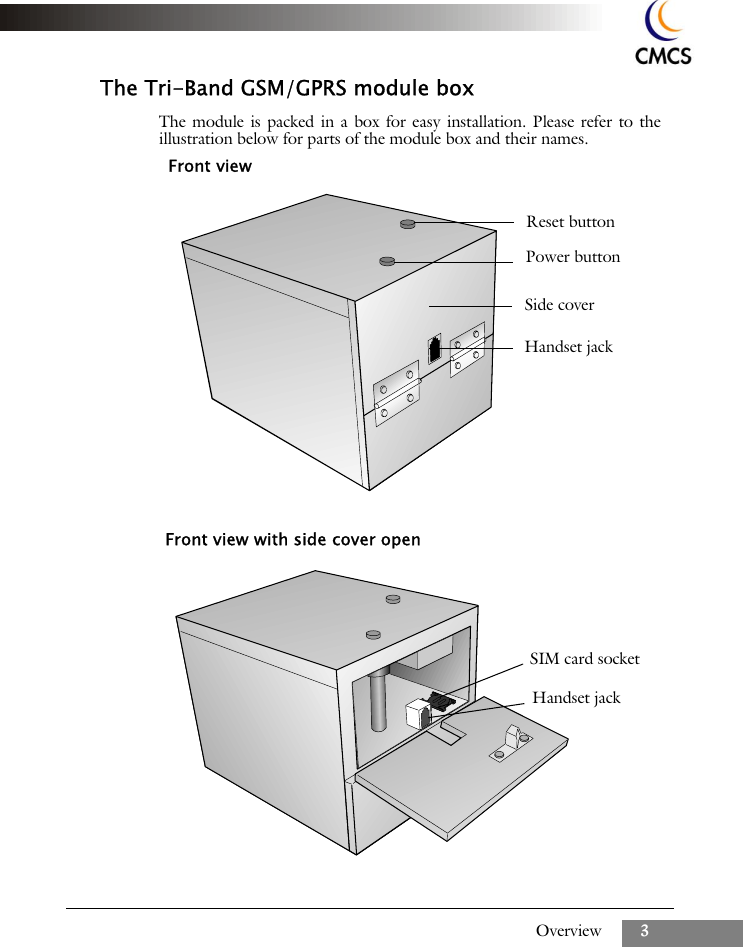 CMCS

The Tri-Band GSM/GPRS module box

The module is packed in a box for easy installation. Please refer to the illustration below for parts of the module box and their names.

Front view

Reset button

Power button

Side cover

Handset jack

Front view with side cover open

SIM card socket

Handset jack

Overview 3