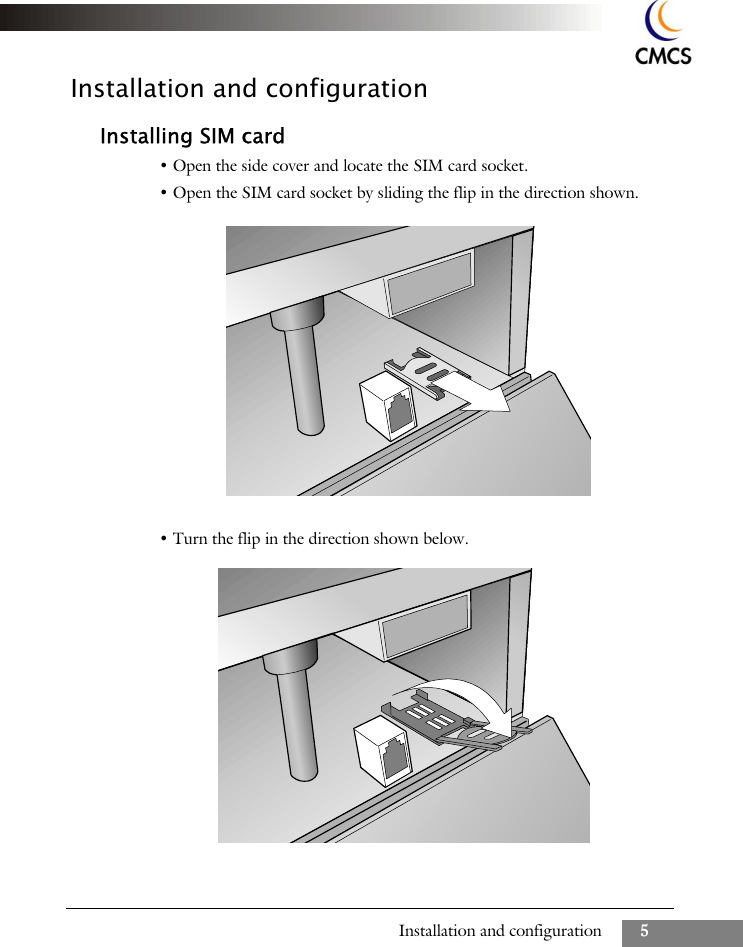 CMCS

Installation and configuration

Installing SIM card

• Open the side cover and locate the SIM card socket.

• Open the SIM card socket by sliding the flip in the direction shown.

• Turn the flip in the direction shown below.

Installation and configuration 5