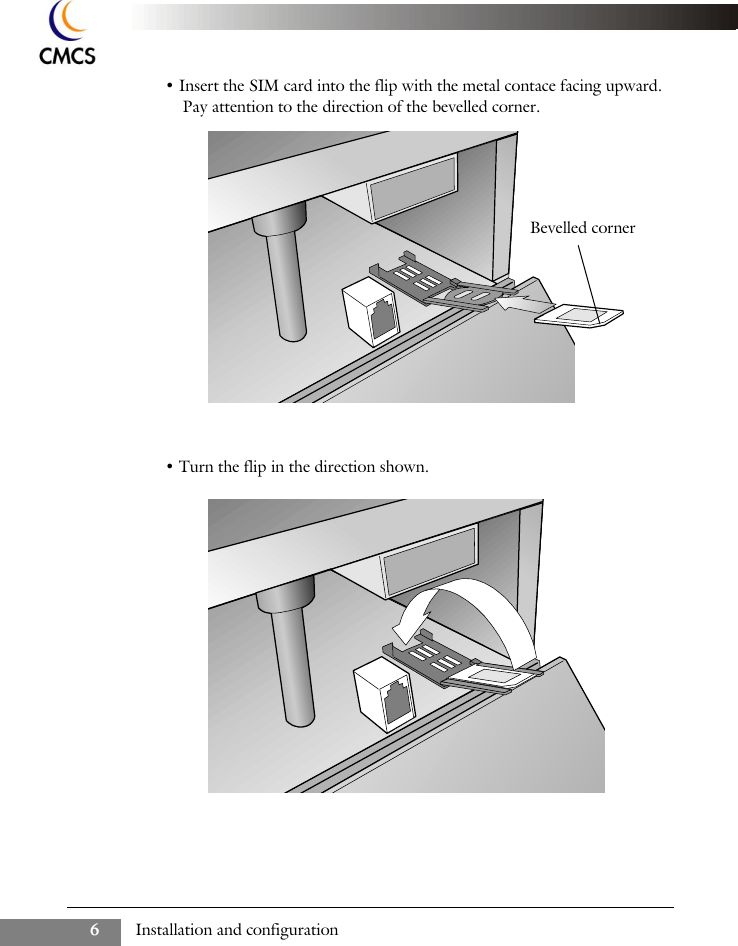 CMCS

• Insert the SIM card into the flip with the metal contace facing upward. Pay attention to the direction of the bevelled corner.

Bevelled corner

• Turn the flip in the direction shown.

6 Installation and configuration