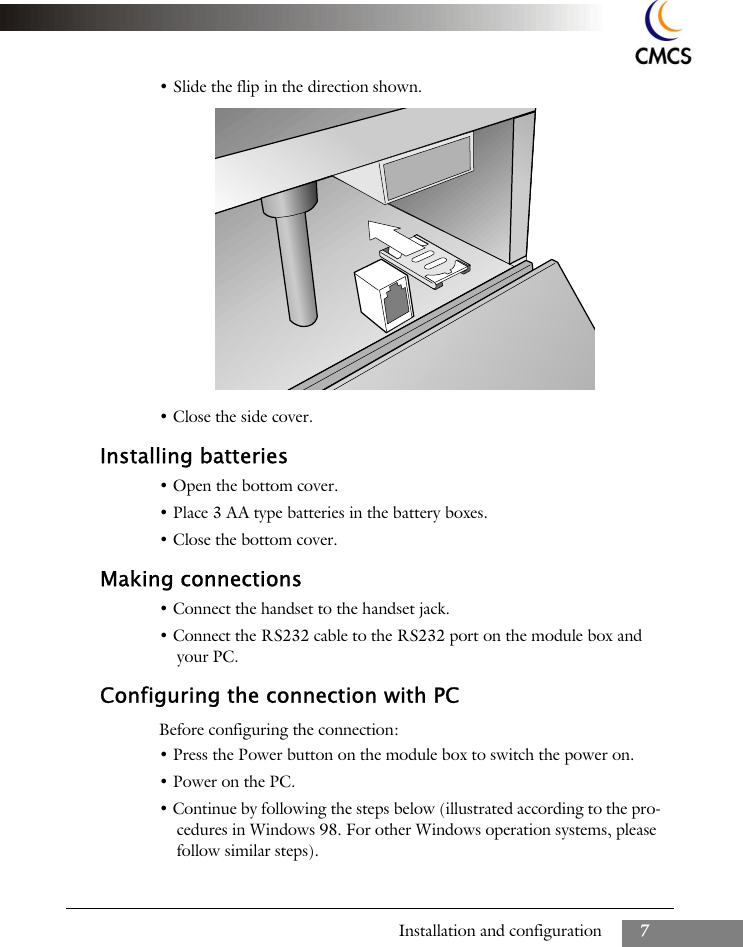 CMCS

• Slide the flip in the direction shown.

• Close the side cover.

Installing batteries

• Open the bottom cover.

• Place 3 AA type batteries in the battery boxes.

• Close the bottom cover.

Making connections

• Connect the handset to the handset jack.

• Connect the RS232 cable to the RS232 port on the module box and your PC.

Configuring the connection with PC

Before configuring the connection:

• Press the Power button on the module box to switch the power on.

• Power on the PC.

• Continue by following the steps below (illustrated according to the procedures in Windows 98. For other Windows operation systems, please follow similar steps).

Installation and configuration 7